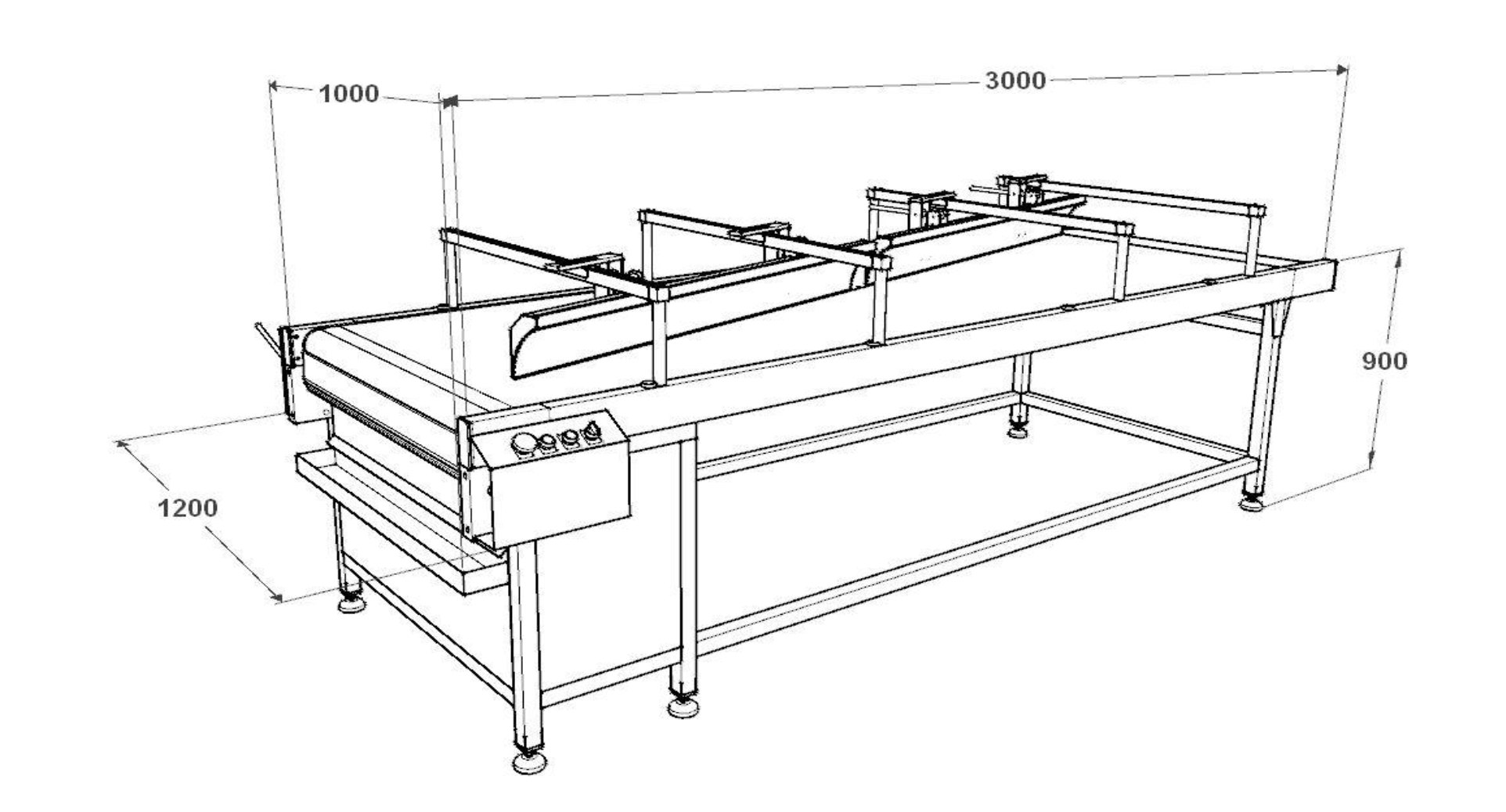 1000
3000
900
1200